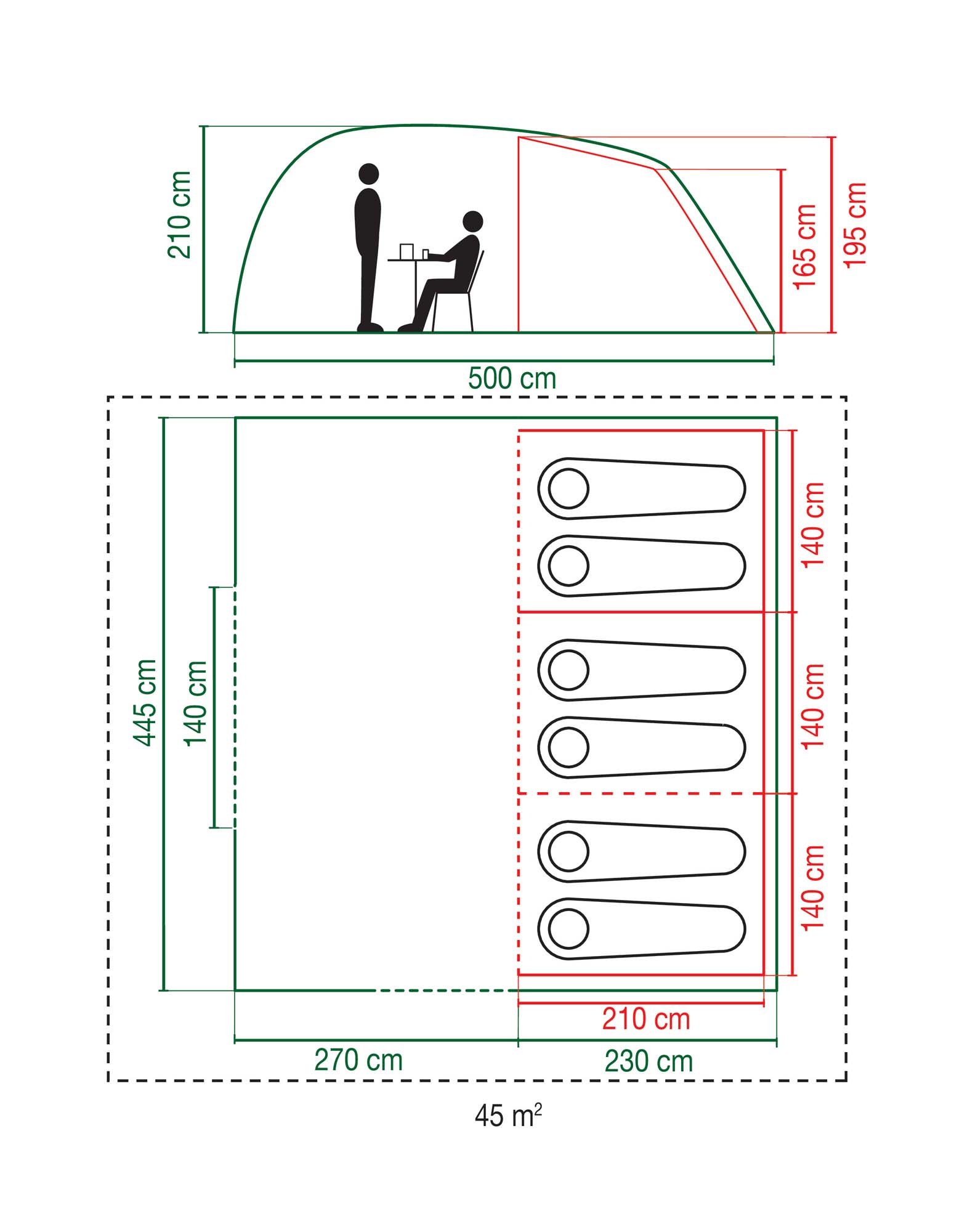 210 cm

165 cm

195 cm

500 cm

445 cm

140 cm

140 cm

140 cm

140 cm

210 cm

270 cm

230 cm

45 $m^2$