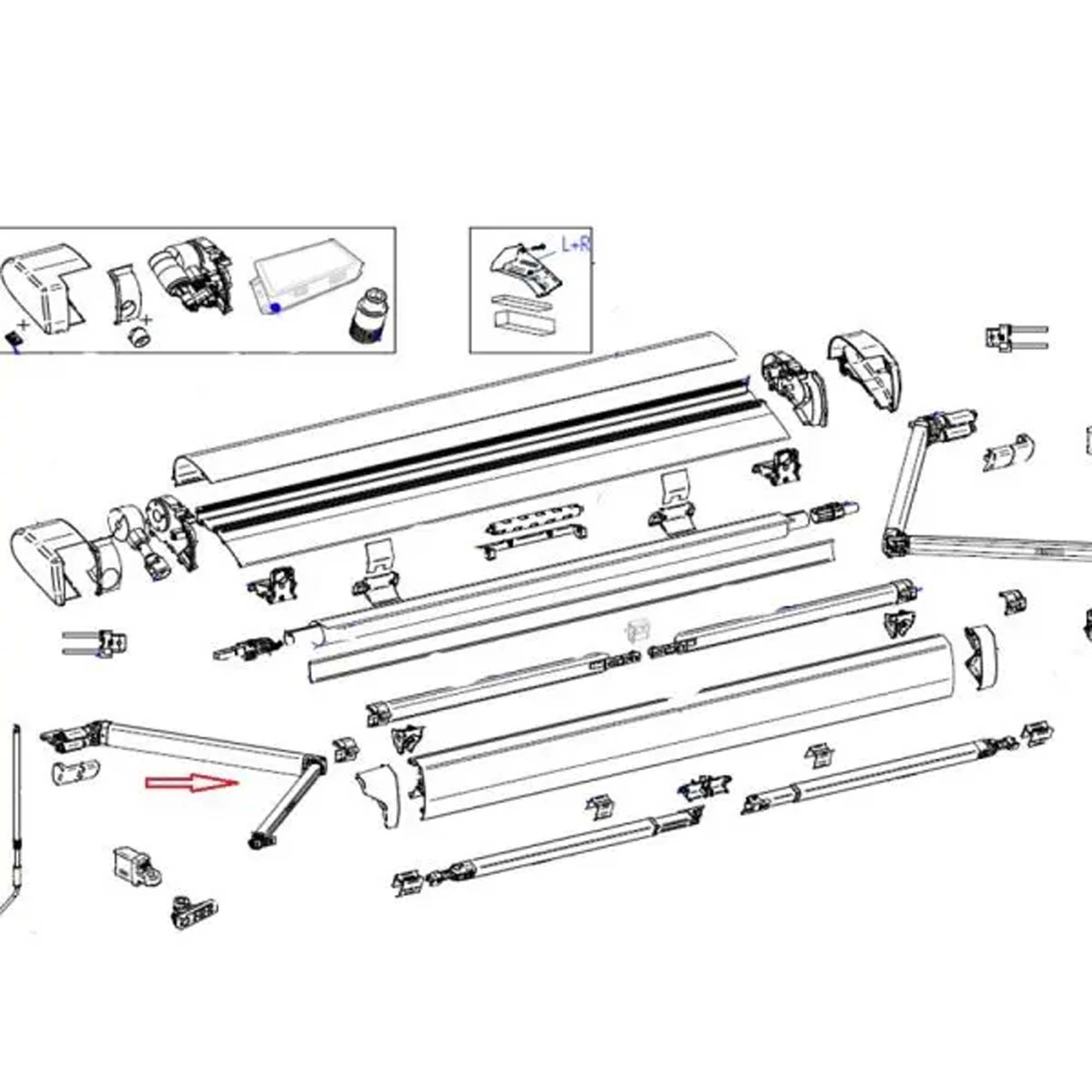 L+R